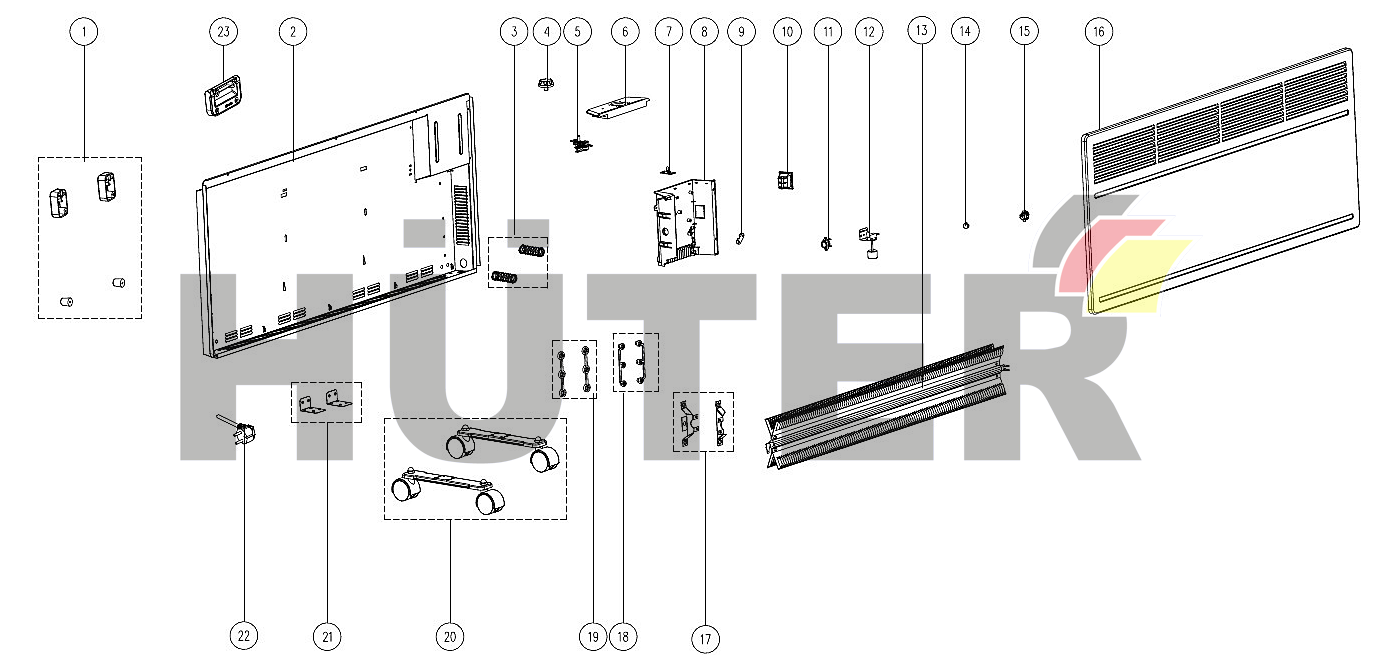 1
23
2
3
4
5
6
7
8
9
10
11
12
13
14
15
16
HÜTER
22
21
20
19
18
17