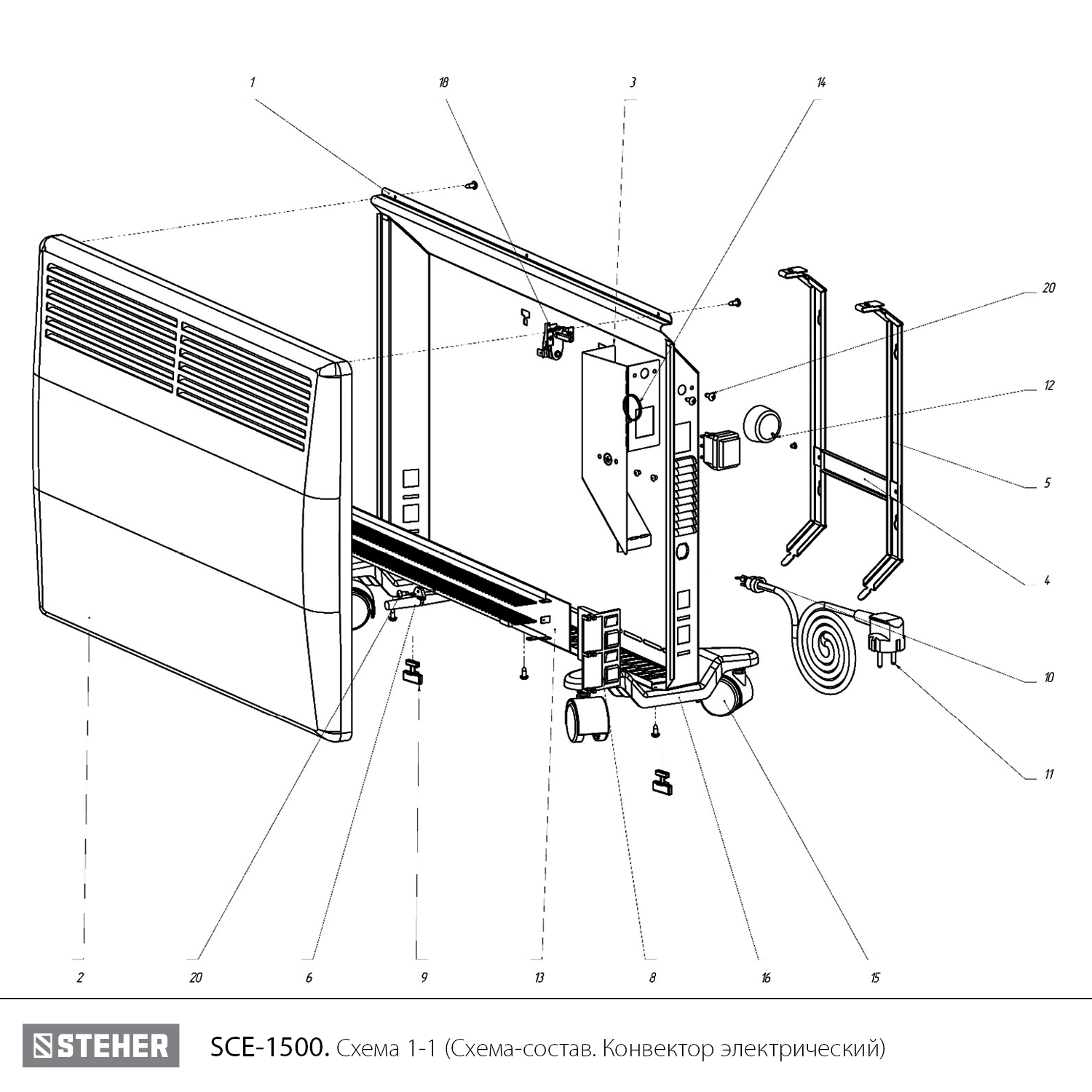 1
18
3
14
20
12
5
4
10
11
2
20
6
9
13
8
16
15

STEHER

SCE-1500. Схема 1-1 (Схема-состав. Конвектор электрический)