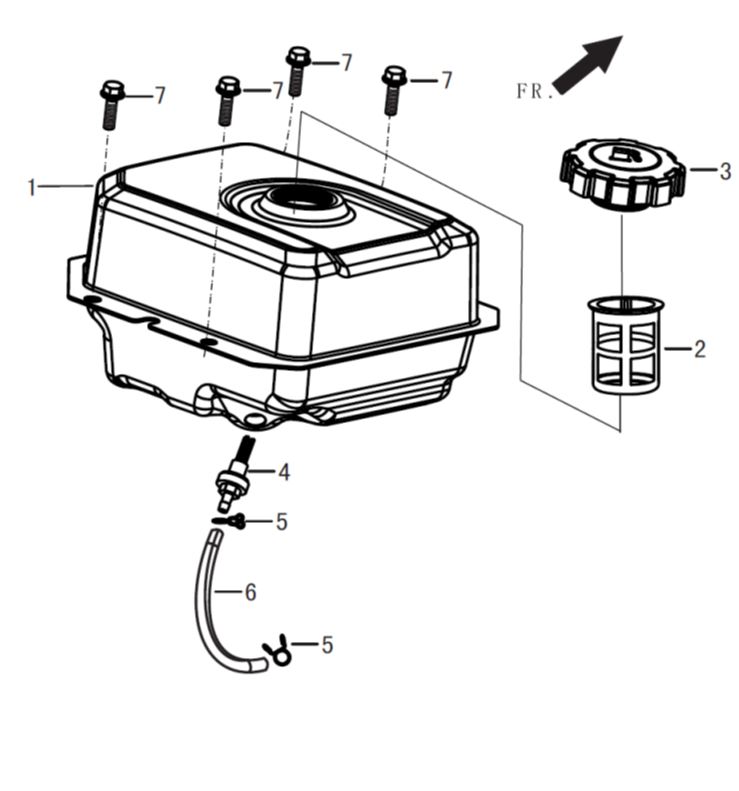 7
7
7
7
FR.
1
3
2
4
5
6
5